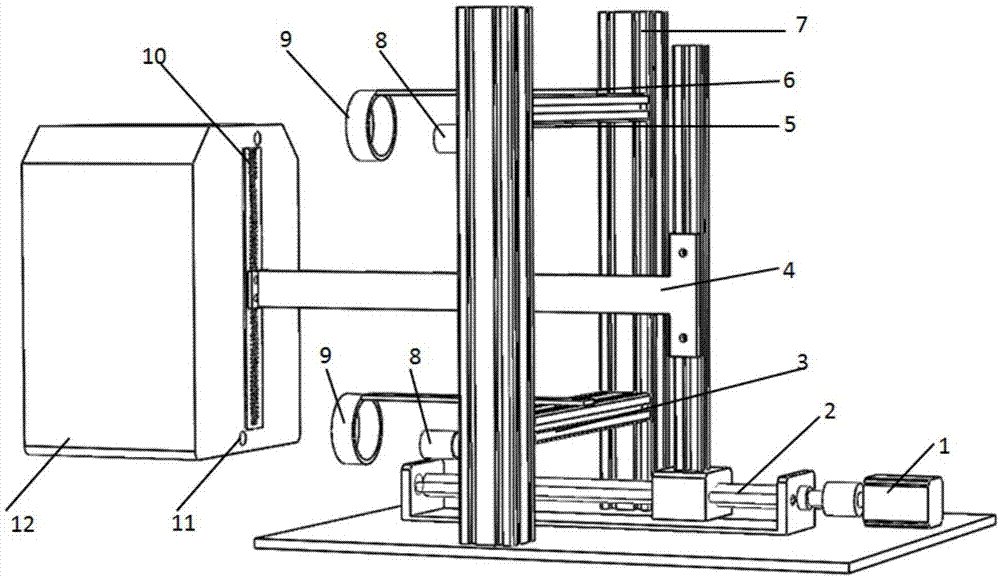 10
9
8
7
6
5
4
9
8
3
2
1
12
11