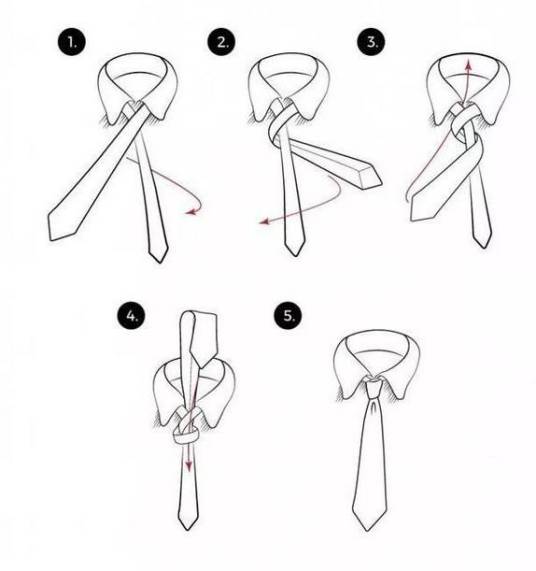 1.

2.

3.

4.

5.